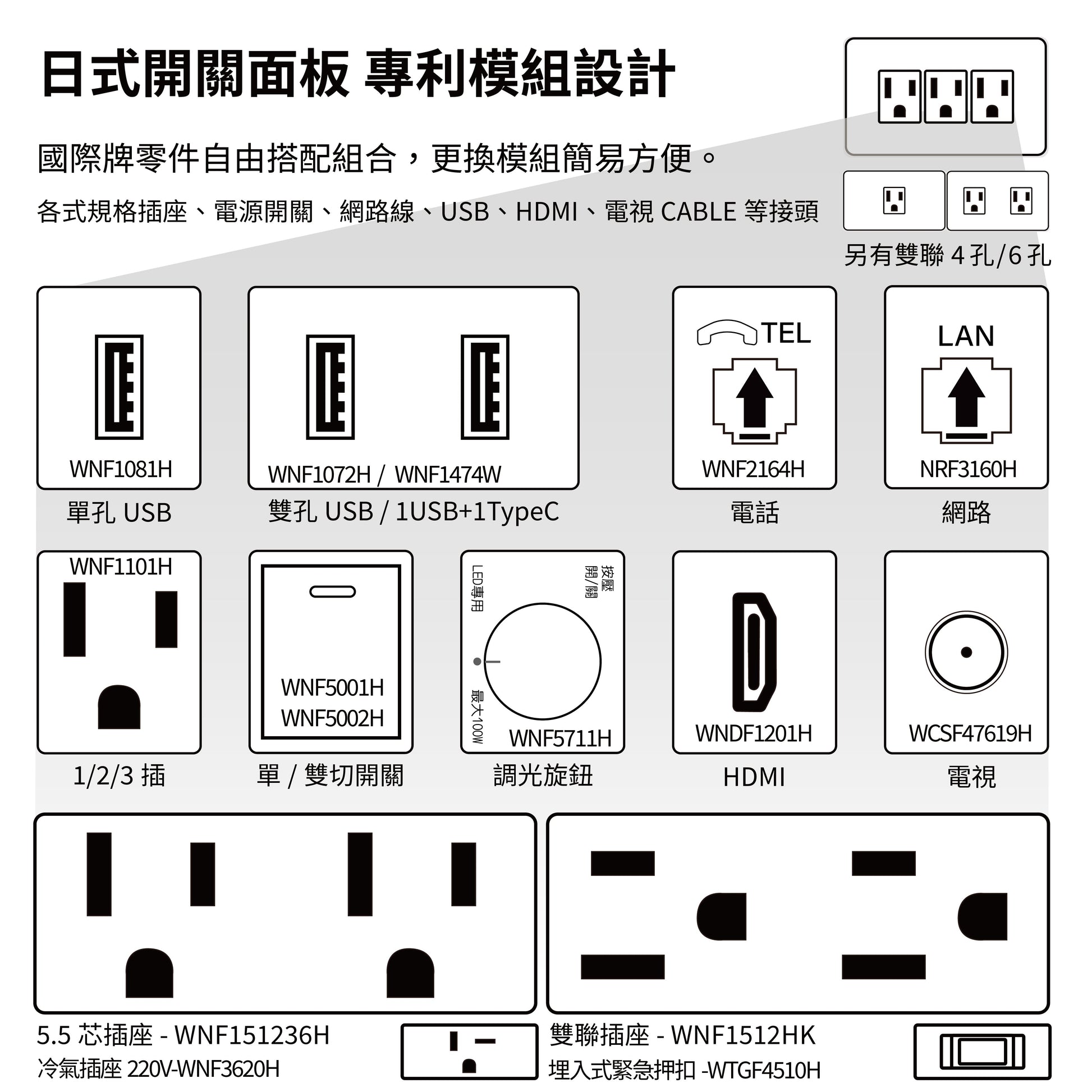 日式開關面板 專利模組設計

國際牌零件自由搭配組合，更換模組簡易方便。

各式規格插座、電源開關、網路線、USB、HDMI、電視 CABLE 等接頭

另有雙聯 4 孔/6 孔

WNF1081H

單孔 USB

WNF1072H / WNF1474W

雙孔 USB / 1USB+1TypeC

TEL

WNF2164H

電話

LAN

NRF3160H

網路

WNF1101H

1/2/3 插

WNF5001H
WNF5002H

單 / 雙切開關

LED專用

按壓
開/關

最大100W

WNF5711H

調光旋鈕

WNDF1201H

HDMI

WCSF47619H

電視

5.5 芯插座 - WNF151236H

冷氣插座 220V-WNF3620H

雙聯插座 - WNF1512HK

埋入式緊急押扣 -WTGF4510H