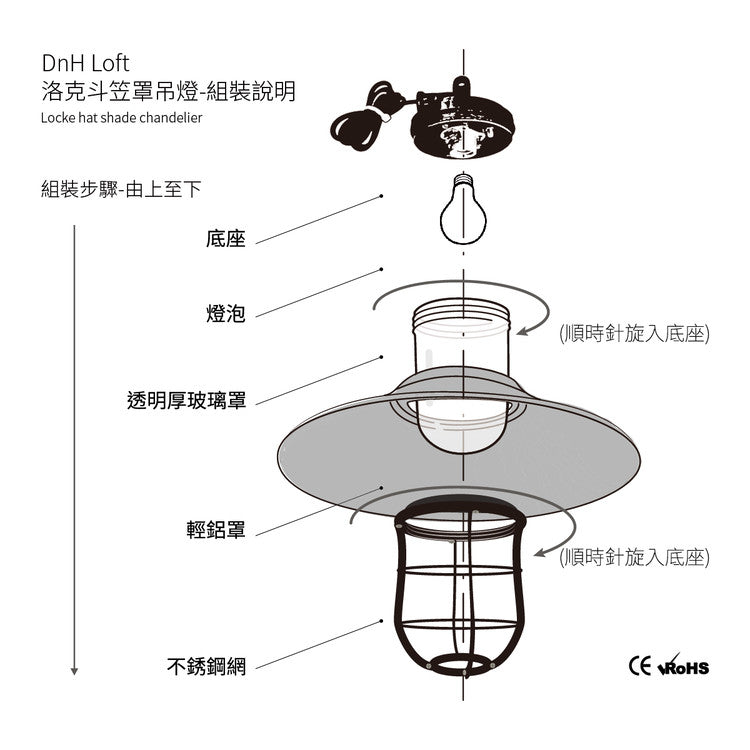 DnH Loft
洛克斗笠罩吊燈-組裝說明
Locke hat shade chandelier

組裝步驟-由上至下

底座

燈泡

(順時針旋入底座)

透明厚玻璃罩

輕鋁罩

(順時針旋入底座)

不銹鋼網

CE RoHS