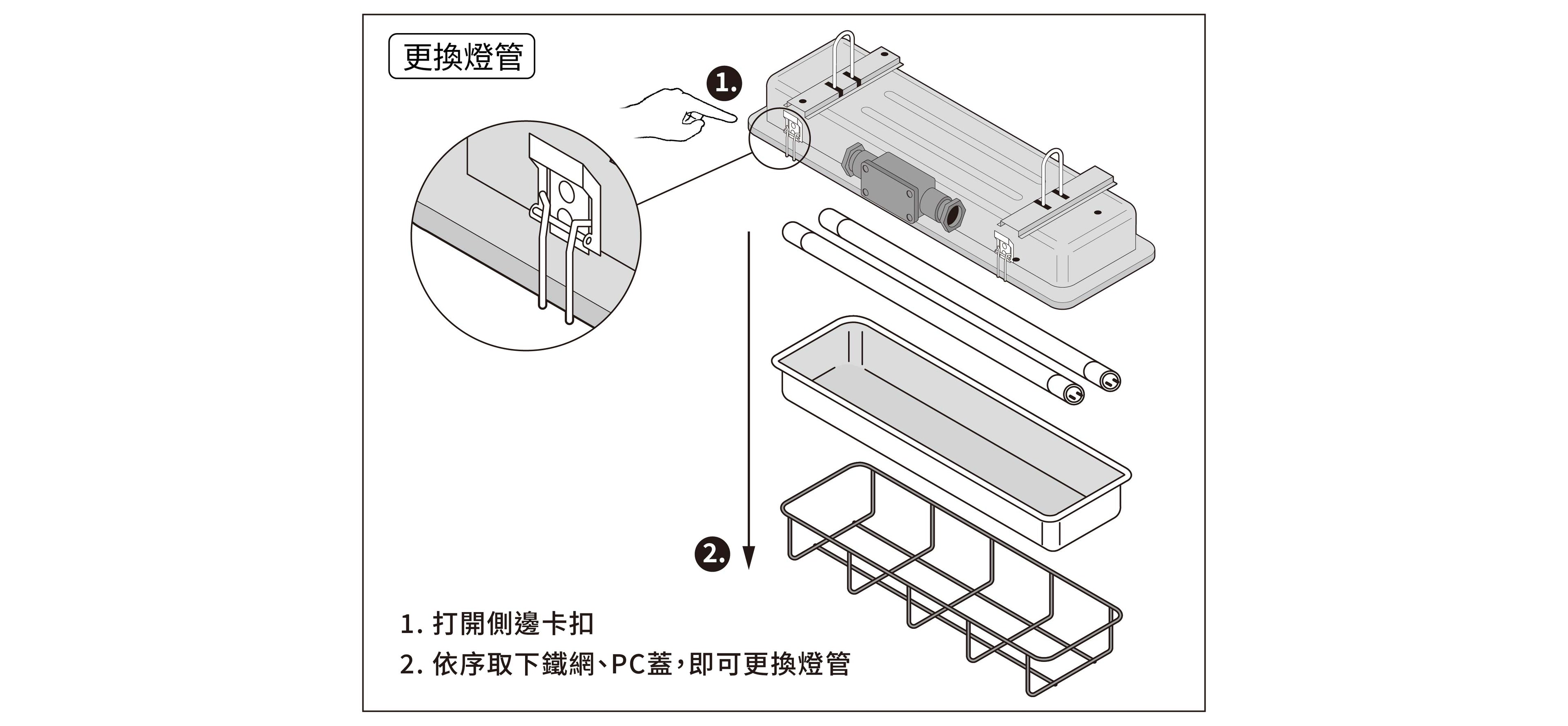 更換燈管

1.

2.

1. 打開側邊卡扣

2. 依序取下鐵網、PC蓋，即可更換燈管