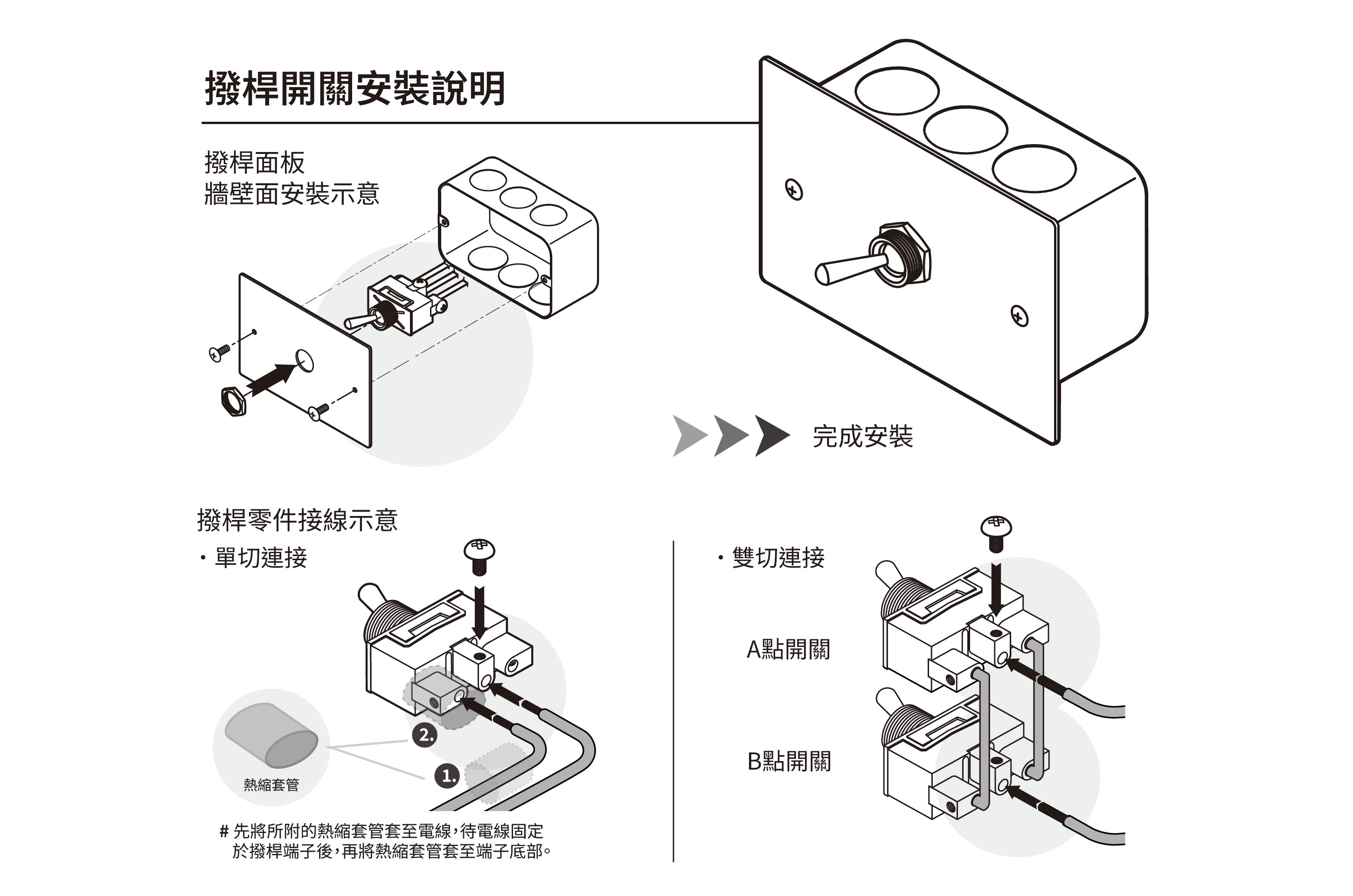 撥桿開關安裝說明

撥桿面板
牆壁面安裝示意

完成安裝

撥桿零件接線示意

・單切連接

2.

1.

熱縮套管

# 先將所附的熱縮套管套至電線，待電線固定於撥桿端子後，再將熱縮套管套至端子底部。

・雙切連接

A點開關

B點開關