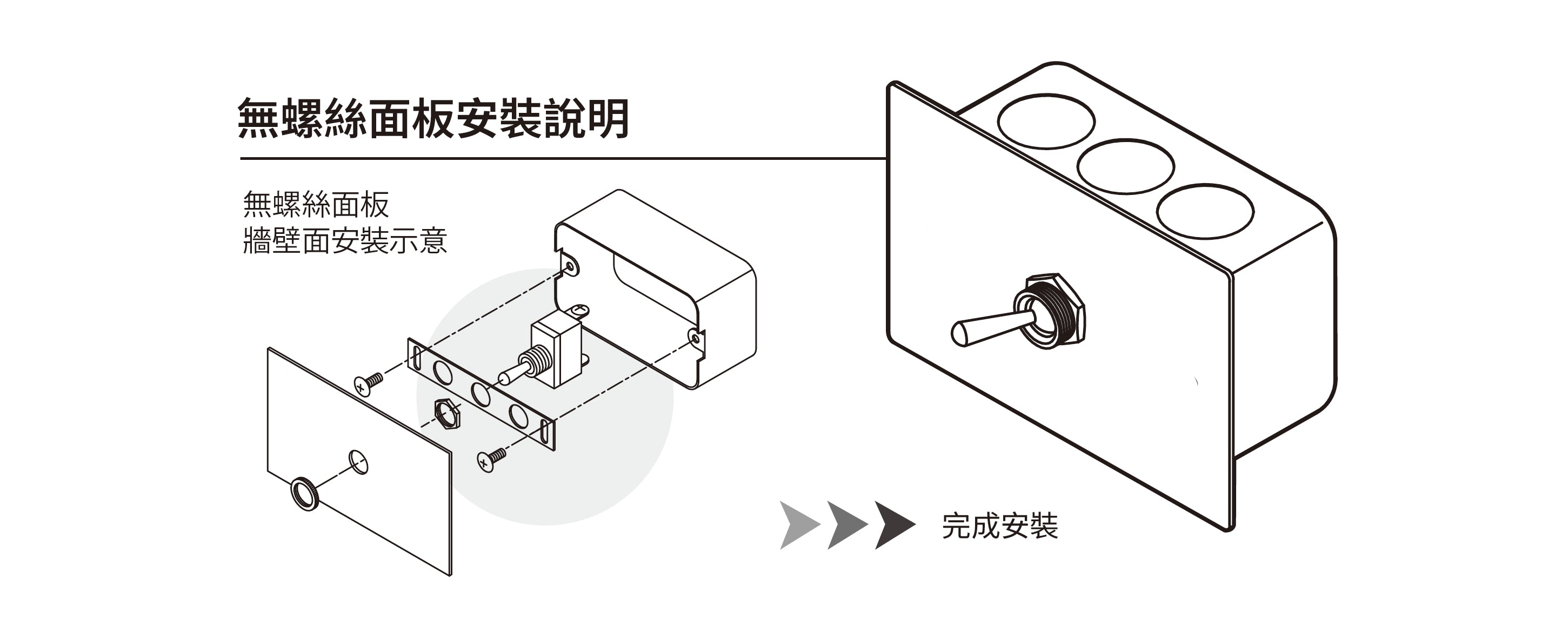 無螺絲面板安裝說明

無螺絲面板
牆壁面安裝示意

完成安裝