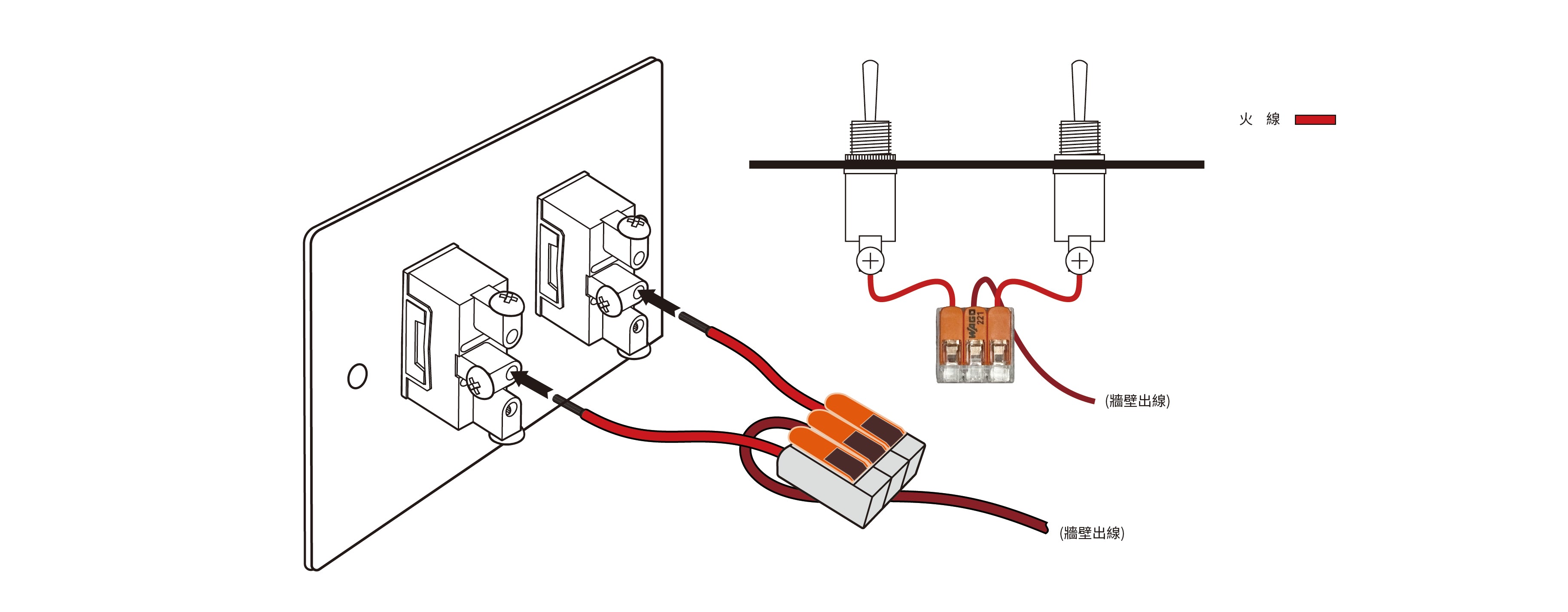 火 線

WAGO
221

(牆壁出線)

(牆壁出線)