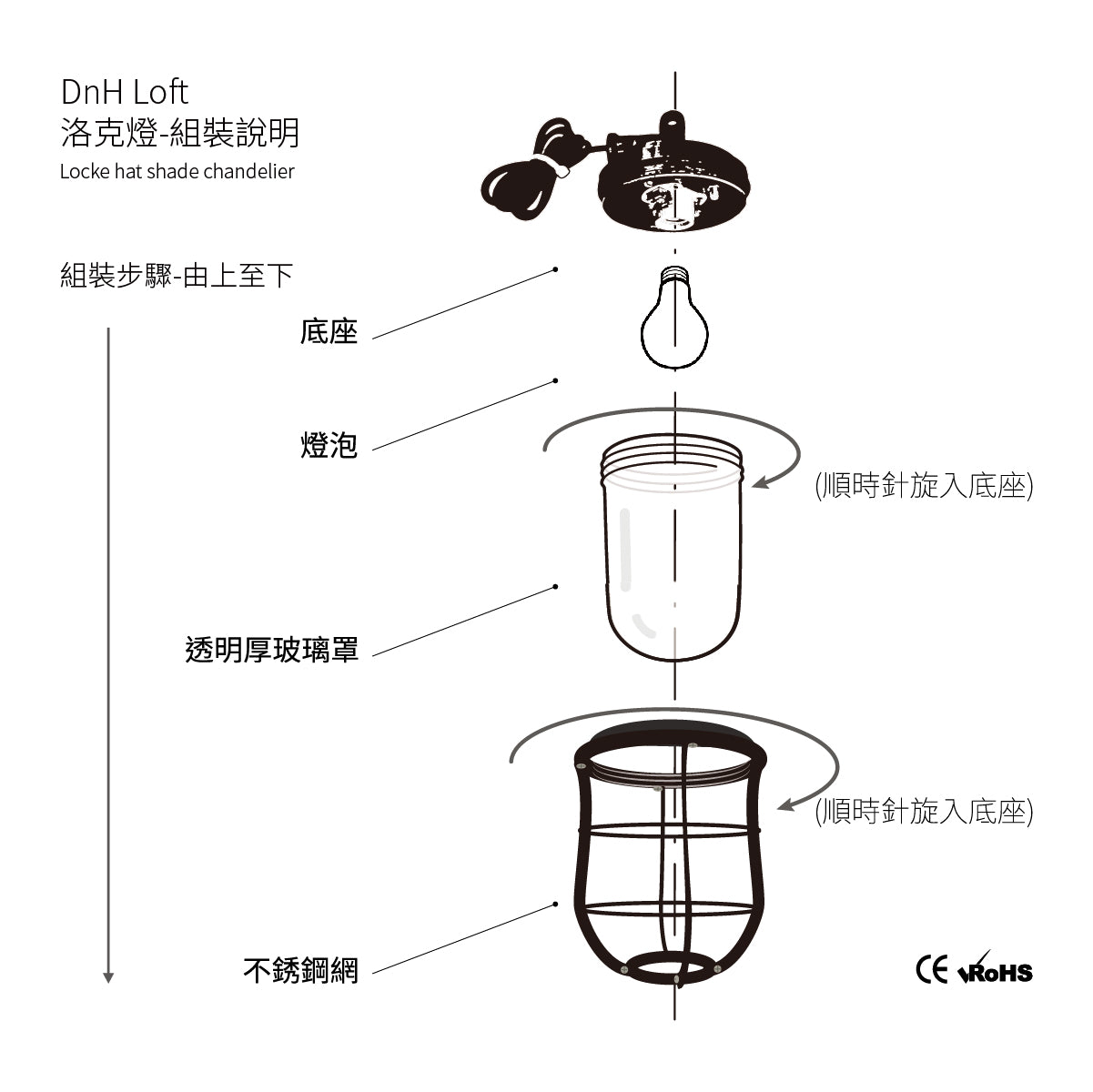 DnH Loft
洛克燈-組裝說明
Locke hat shade chandelier

組裝步驟-由上至下

底座

燈泡

(順時針旋入底座)

透明厚玻璃罩

(順時針旋入底座)

不銹鋼網

CE RoHS