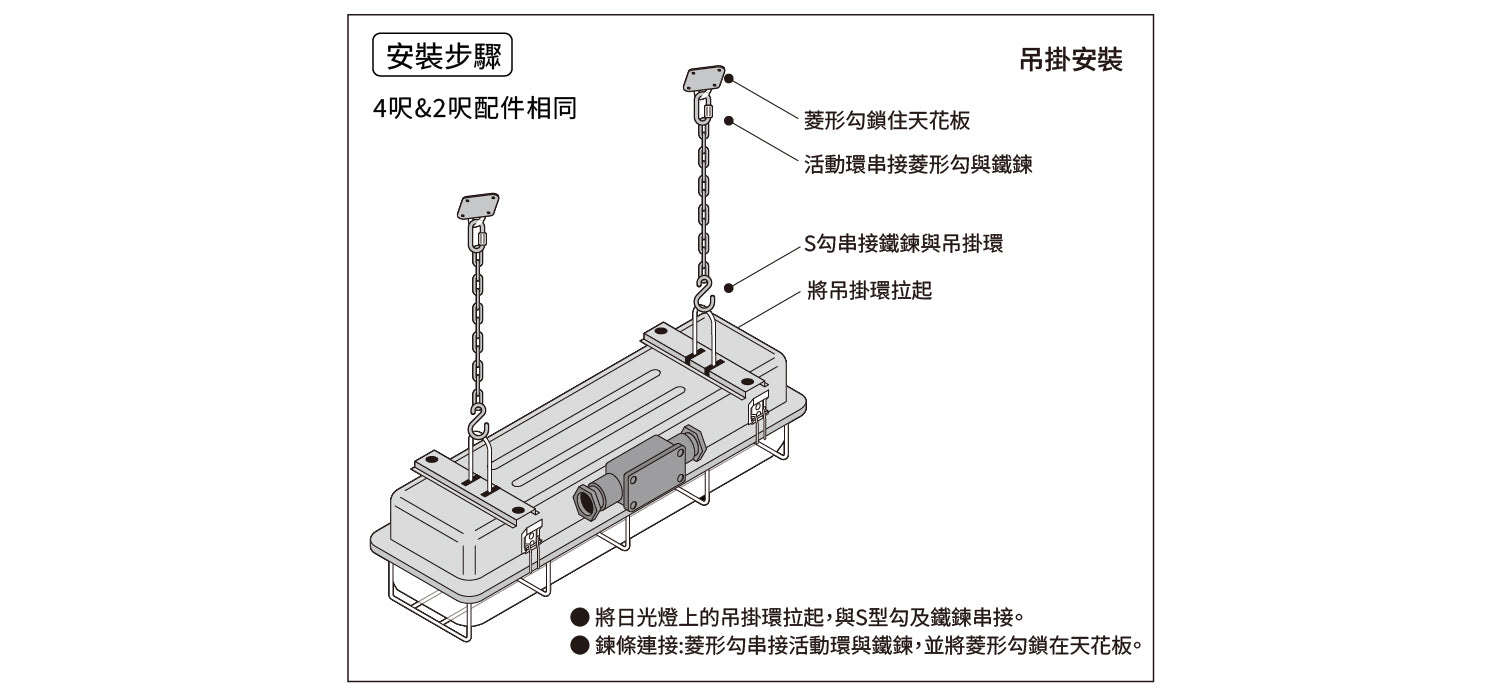 安裝步驟

吊掛安裝

4呎&2呎配件相同

菱形勾鎖住天花板

活動環串接菱形勾與鐵鍊

S勾串接鐵鍊與吊掛環

將吊掛環拉起

● 將日光燈上的吊掛環拉起，與S型勾及鐵鍊串接。

● 鍊條連接:菱形勾串接活動環與鐵鍊，並將菱形勾鎖在天花板。