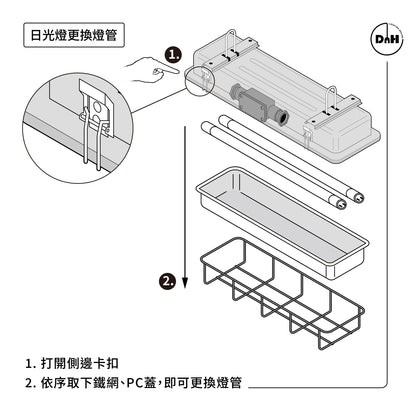 日光燈更換燈管

DnH

1.

2.

1. 打開側邊卡扣

2. 依序取下鐵網、PC蓋，即可更換燈管