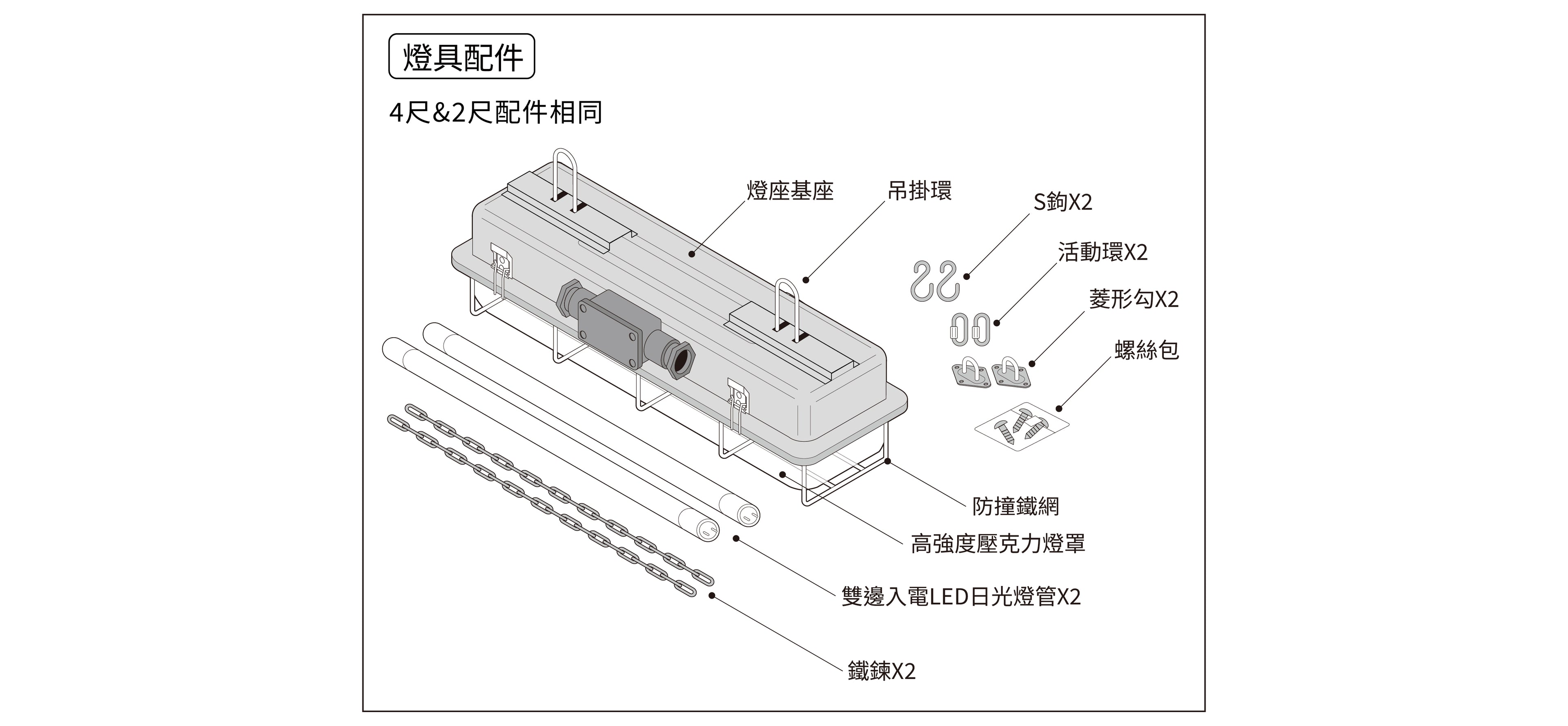 燈具配件

4尺&2尺配件相同

燈座基座

吊掛環

S鉤X2

活動環X2

菱形勾X2

螺絲包

防撞鐵網

高強度壓克力燈罩

雙邊入電LED日光燈管X2

鐵鍊X2