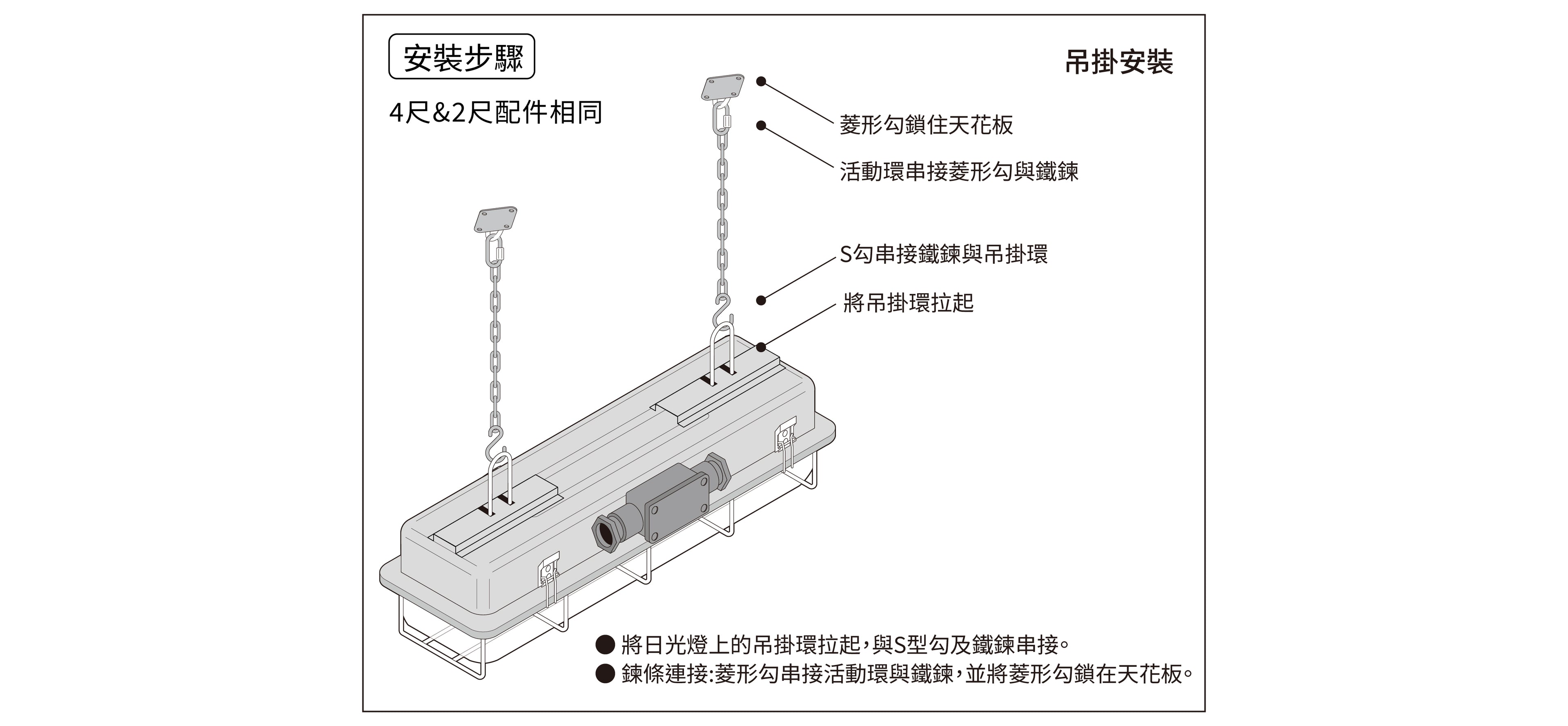 安裝步驟

吊掛安裝

4尺&2尺配件相同

菱形勾鎖住天花板

活動環串接菱形勾與鐵鍊

S勾串接鐵鍊與吊掛環

將吊掛環拉起

● 將日光燈上的吊掛環拉起，與S型勾及鐵鍊串接。
● 鍊條連接:菱形勾串接活動環與鐵鍊，並將菱形勾鎖在天花板。