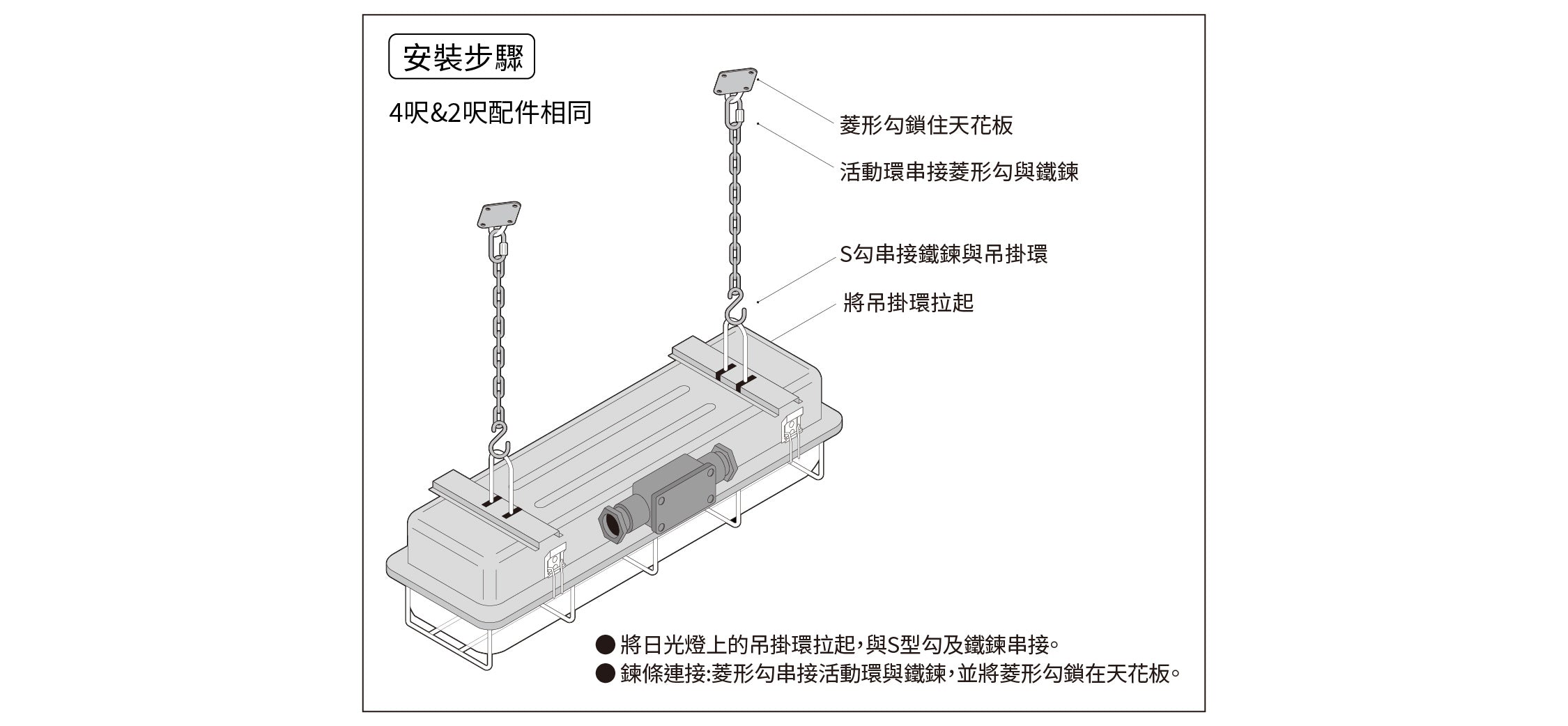 安裝步驟

4呎&2呎配件相同

菱形勾鎖住天花板

活動環串接菱形勾與鐵鍊

S勾串接鐵鍊與吊掛環

將吊掛環拉起

● 將日光燈上的吊掛環拉起，與S型勾及鐵鍊串接。
● 鍊條連接:菱形勾串接活動環與鐵鍊，並將菱形勾鎖在天花板。