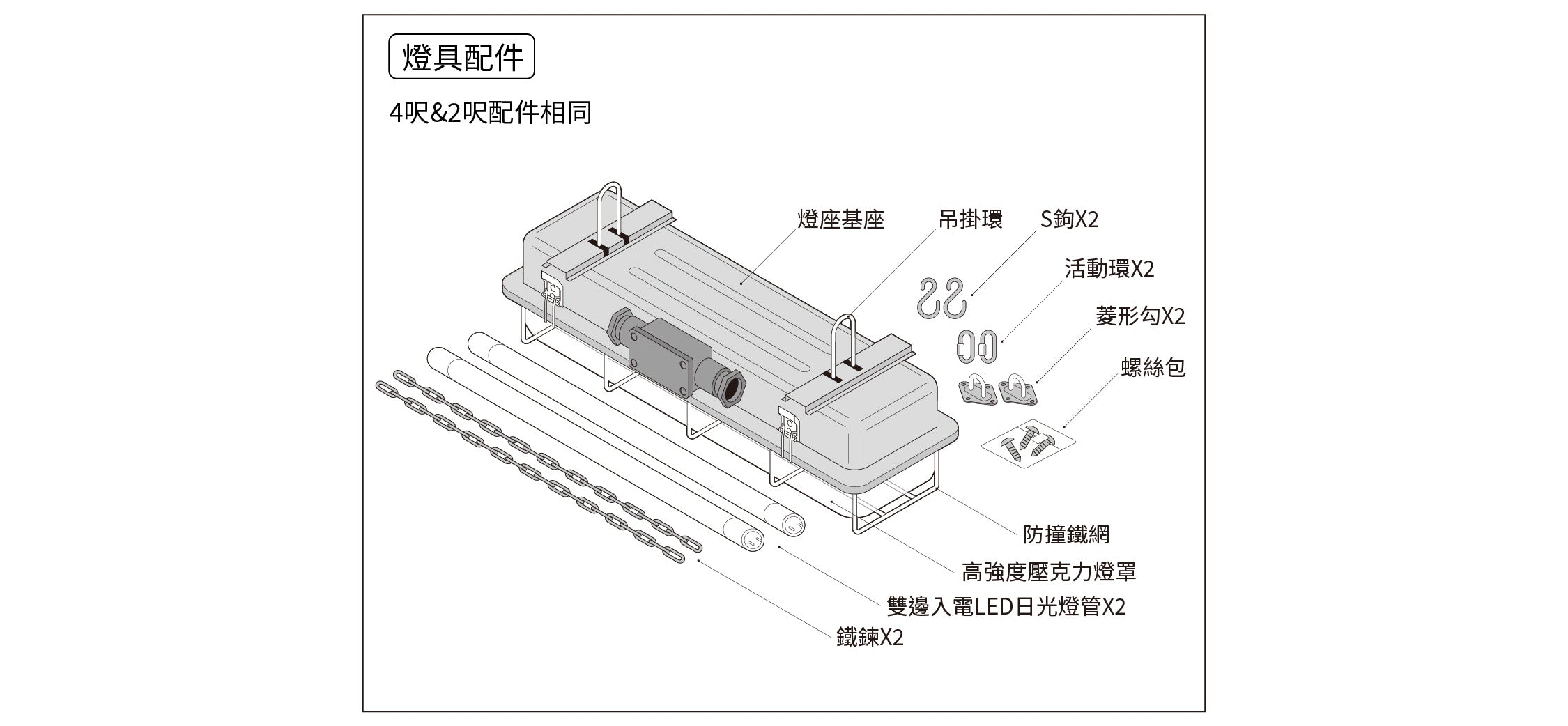 燈具配件

4呎&2呎配件相同

燈座基座
吊掛環
S鉤X2
活動環X2
菱形勾X2
螺絲包
防撞鐵網
高強度壓克力燈罩
雙邊入電LED日光燈管X2
鐵鍊X2